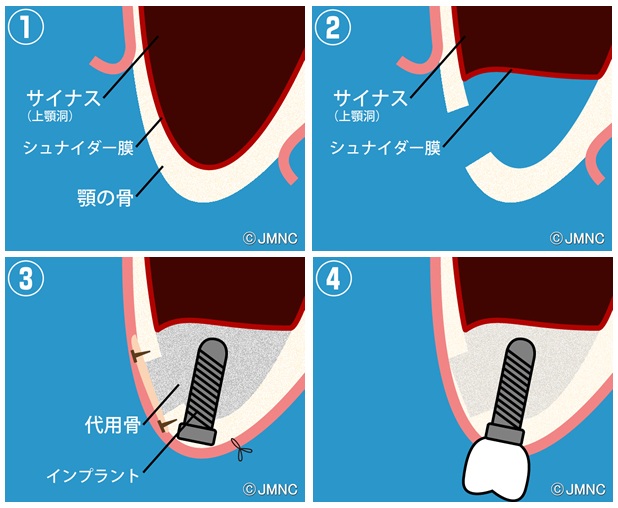 ①
サイナス
（上顎洞）
シュナイダー膜
顎の骨
© JMNC

②
サイナス
（上顎洞）
シュナイダー膜
© JMNC

③
代用骨
インプラント
© JMNC

④
© JMNC